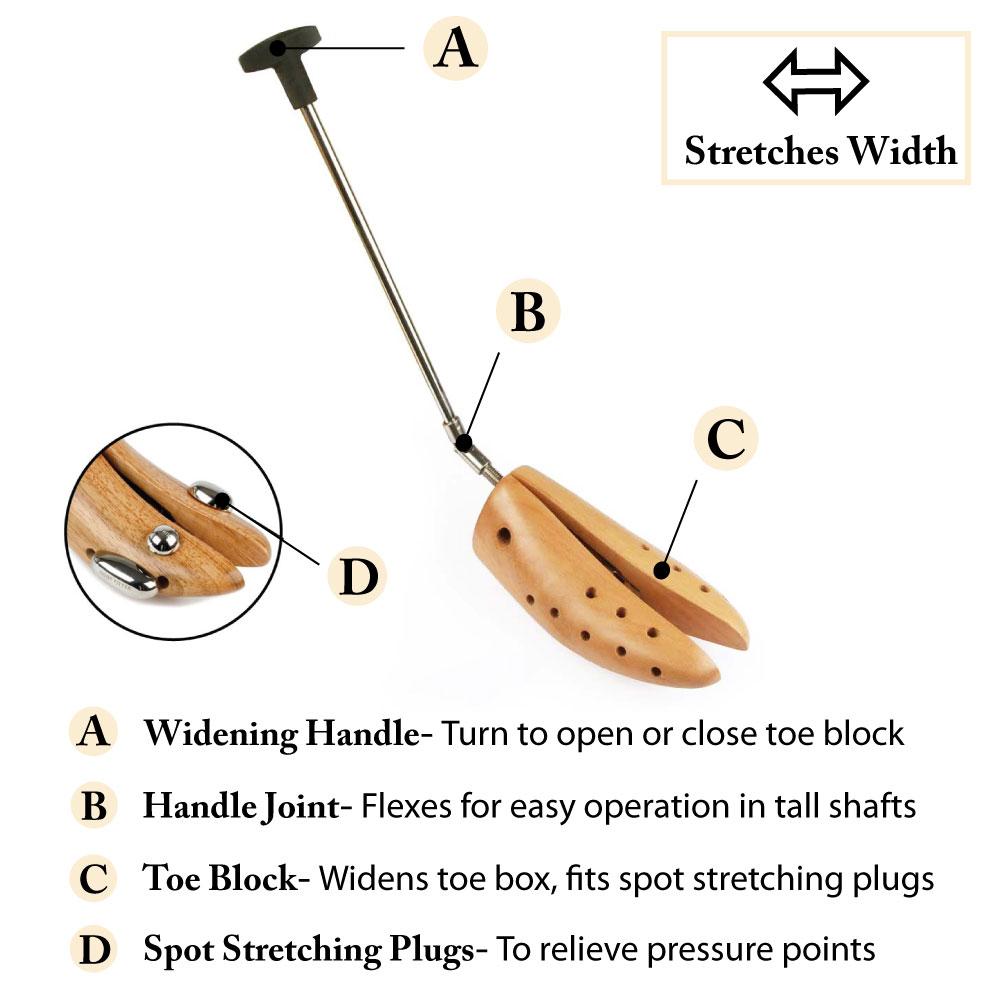 A

Stretches Width

B

C

D

A Widening Handle- Turn to open or close toe block

B Handle Joint- Flexes for easy operation in tall shafts

C Toe Block- Widens toe box, fits spot stretching plugs

D Spot Stretching Plugs- To relieve pressure points