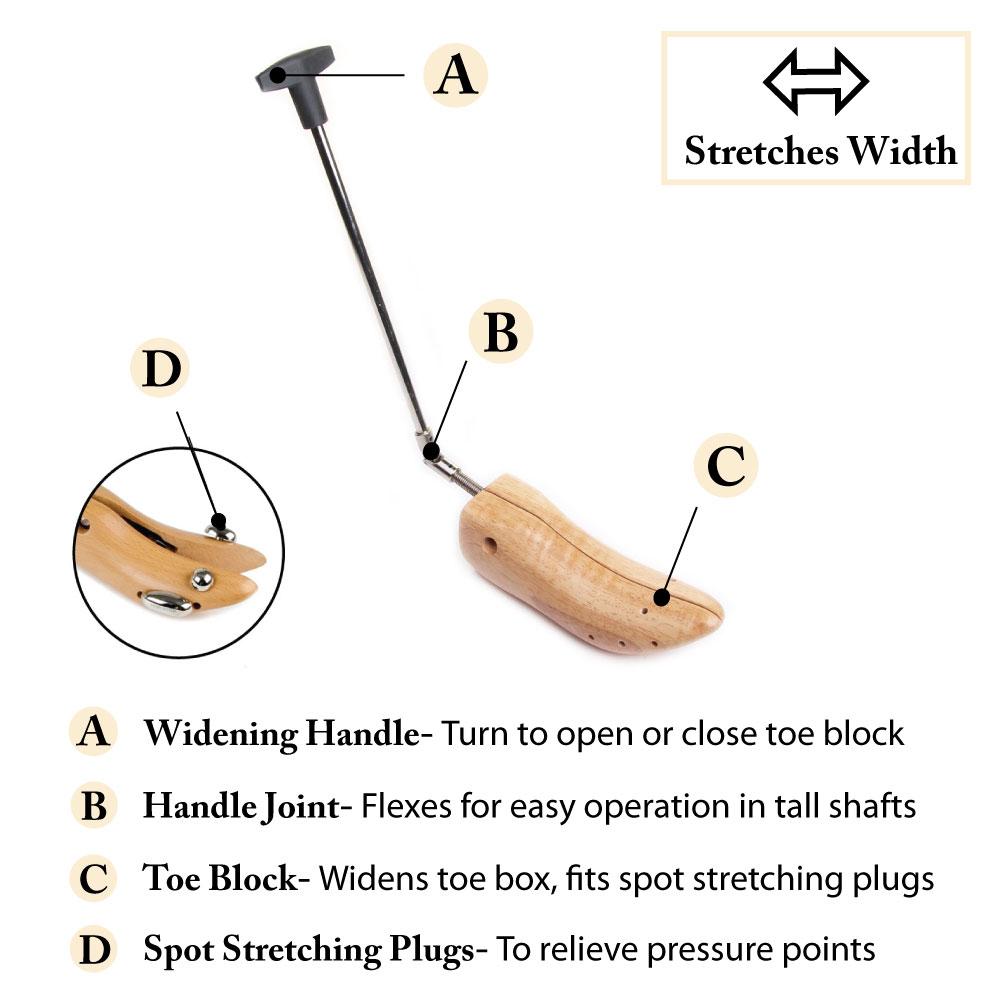 A

Stretches Width

B

D

C

A Widening Handle- Turn to open or close toe block

B Handle Joint- Flexes for easy operation in tall shafts

C Toe Block- Widens toe box, fits spot stretching plugs

D Spot Stretching Plugs- To relieve pressure points